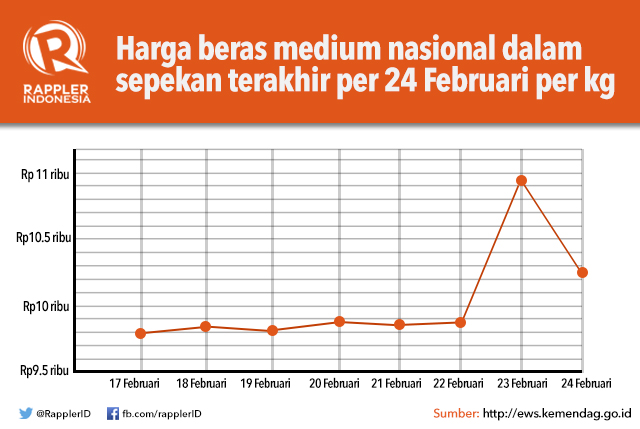 RAPPLER INDONESIA

Harga beras medium nasional dalam sepekan terakhir per 24 Februari per kg

Rp 11 ribu
Rp10.5 ribu
Rp10 ribu
Rp9.5 ribu

17 Februari
18 Februari
19 Februari
20 Februari
21 Februari
22 Februari
23 Februari
24 Februari

@RapplerID
fb.com/rapplerID

Sumber: http://ews.kemendag.go.id