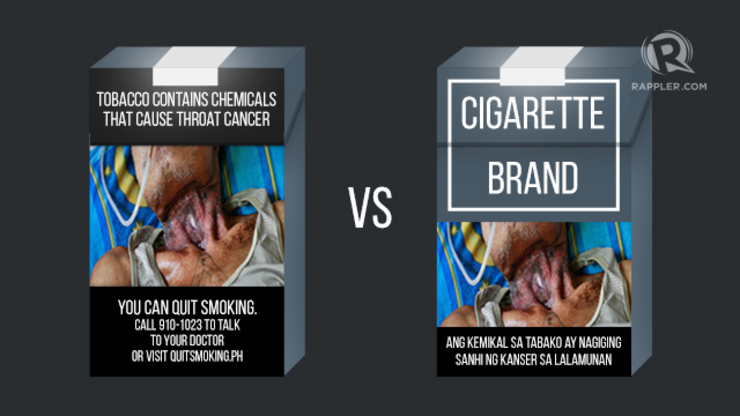 TOBACCO CONTAINS CHEMICALS THAT CAUSE THROAT CANCER

YOU CAN QUIT SMOKING.
CALL 910-1023 TO TALK TO YOUR DOCTOR OR VISIT QUITSMOKING.PH

VS

RAPPLER.COM

CIGARETTE BRAND

ANG KEMIKAL SA TABAKO AY NAGIGING SANHI NG KANSER SA LALAMUNAN