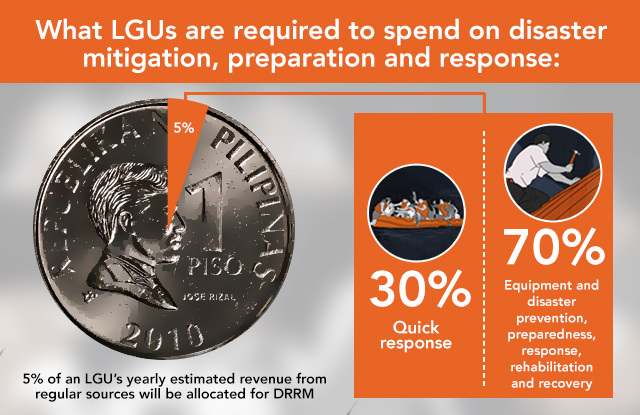 What LGUs are required to spend on disaster mitigation, preparation and response:

5%

REPUBLIKA NG PILIPINAS

1 PISO

JOSE RIZAL

2010

5% of an LGU's yearly estimated revenue from regular sources will be allocated for DRRM

30%
Quick response

70%
Equipment and disaster prevention, preparedness, response, rehabilitation and recovery