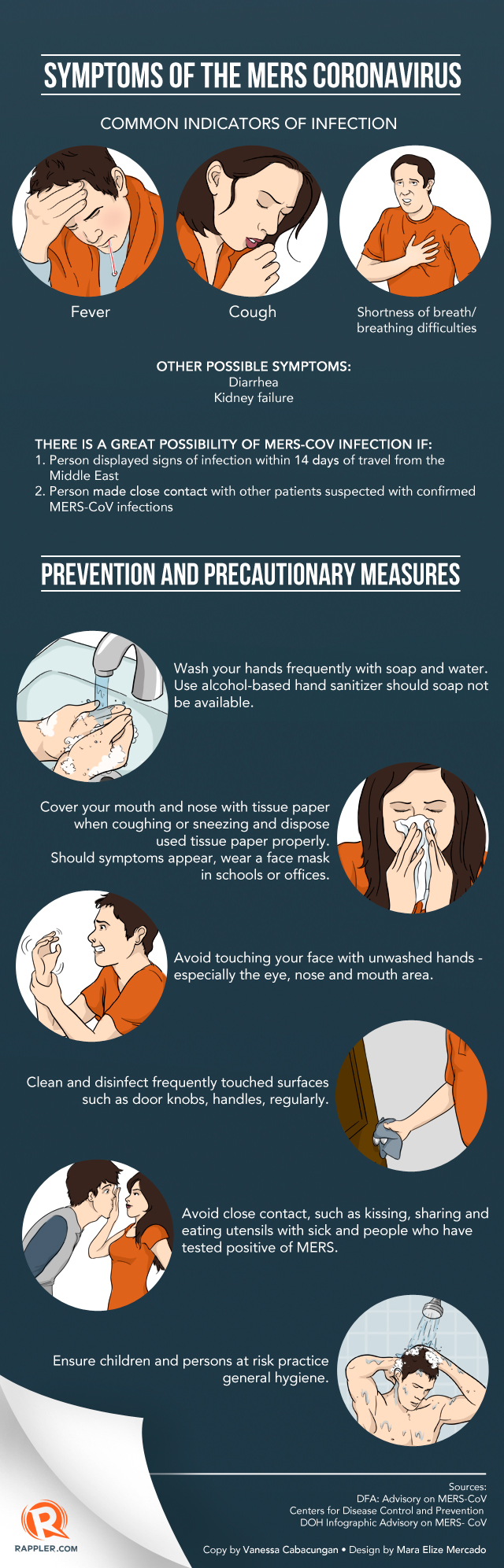 SYMPTOMS OF THE MERS CORONAVIRUS

COMMON INDICATORS OF INFECTION

Fever

Cough

Shortness of breath/ breathing difficulties

OTHER POSSIBLE SYMPTOMS:
Diarrhea
Kidney failure

THERE IS A GREAT POSSIBILITY OF MERS-COV INFECTION IF:
1. Person displayed signs of infection within 14 days of travel from the Middle East
2. Person made close contact with other patients suspected with confirmed MERS-CoV infections

PREVENTION AND PRECAUTIONARY MEASURES

Wash your hands frequently with soap and water. Use alcohol-based hand sanitizer should soap not be available.

Cover your mouth and nose with tissue paper when coughing or sneezing and dispose used tissue paper properly. Should symptoms appear, wear a face mask in schools or offices.

Avoid touching your face with unwashed hands - especially the eye, nose and mouth area.

Clean and disinfect frequently touched surfaces such as door knobs, handles, regularly.

Avoid close contact, such as kissing, sharing and eating utensils with sick and people who have tested positive of MERS.

Ensure children and persons at risk practice general hygiene.

Sources:
DFA: Advisory on MERS-CoV
Centers for Disease Control and Prevention
DOH Infographic Advisory on MERS- CoV

RAPPLER.COM

Copy by Vanessa Cabacungan • Design by Mara Elize Mercado