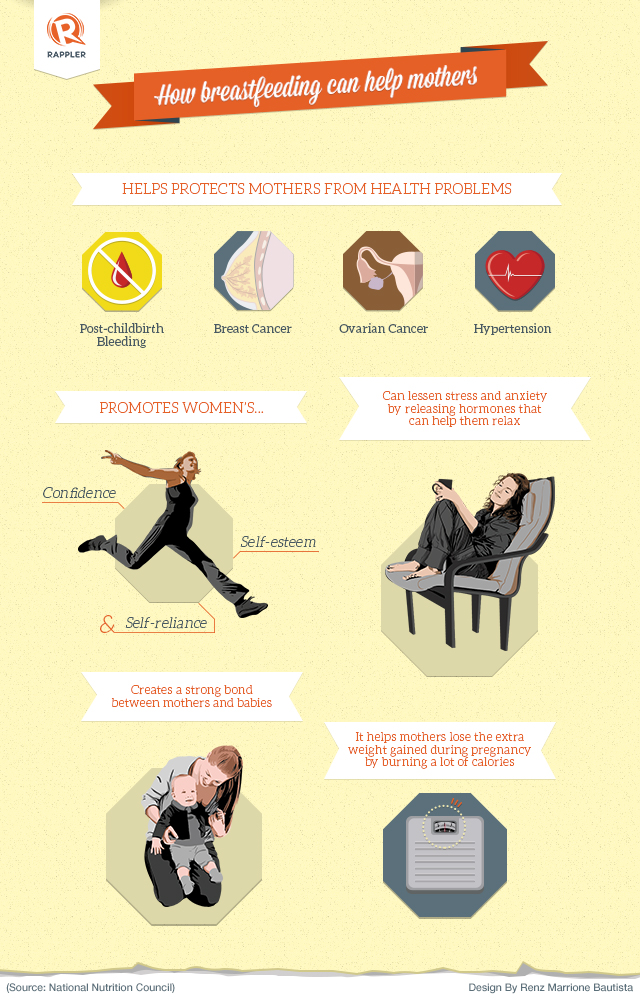 RAPPLER

How breastfeeding can help mothers

HELPS PROTECTS MOTHERS FROM HEALTH PROBLEMS

Post-childbirth Bleeding

Breast Cancer

Ovarian Cancer

Hypertension

PROMOTES WOMEN'S...

Confidence

Self-esteem

& Self-reliance

Can lessen stress and anxiety by releasing hormones that can help them relax

Creates a strong bond between mothers and babies

It helps mothers lose the extra weight gained during pregnancy by burning a lot of calories

(Source: National Nutrition Council)

Design By Renz Marrione Bautista